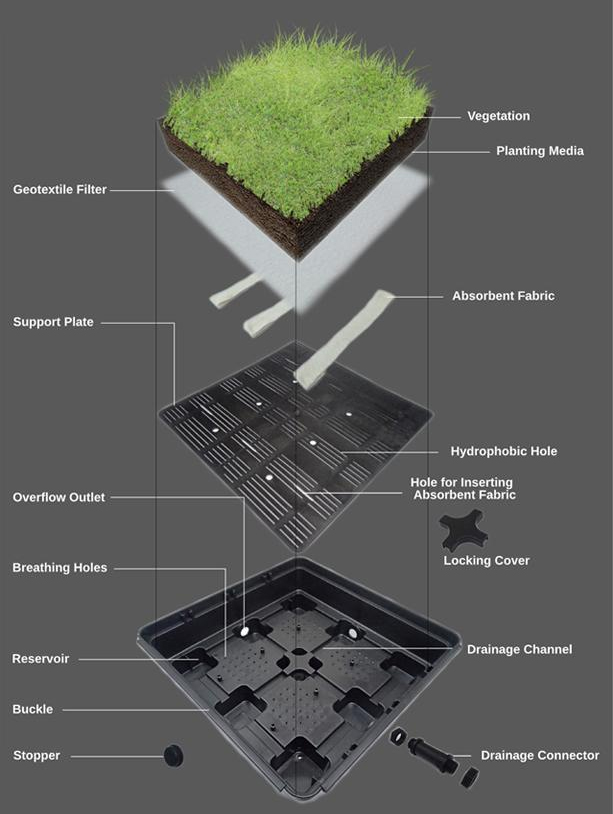 Vegetation
Planting Media
Geotextile Filter
Absorbent Fabric
Support Plate
Hydrophobic Hole
Hole for Inserting Absorbent Fabric
Overflow Outlet
Locking Cover
Breathing Holes
Drainage Channel
Reservoir
Buckle
Stopper
Drainage Connector